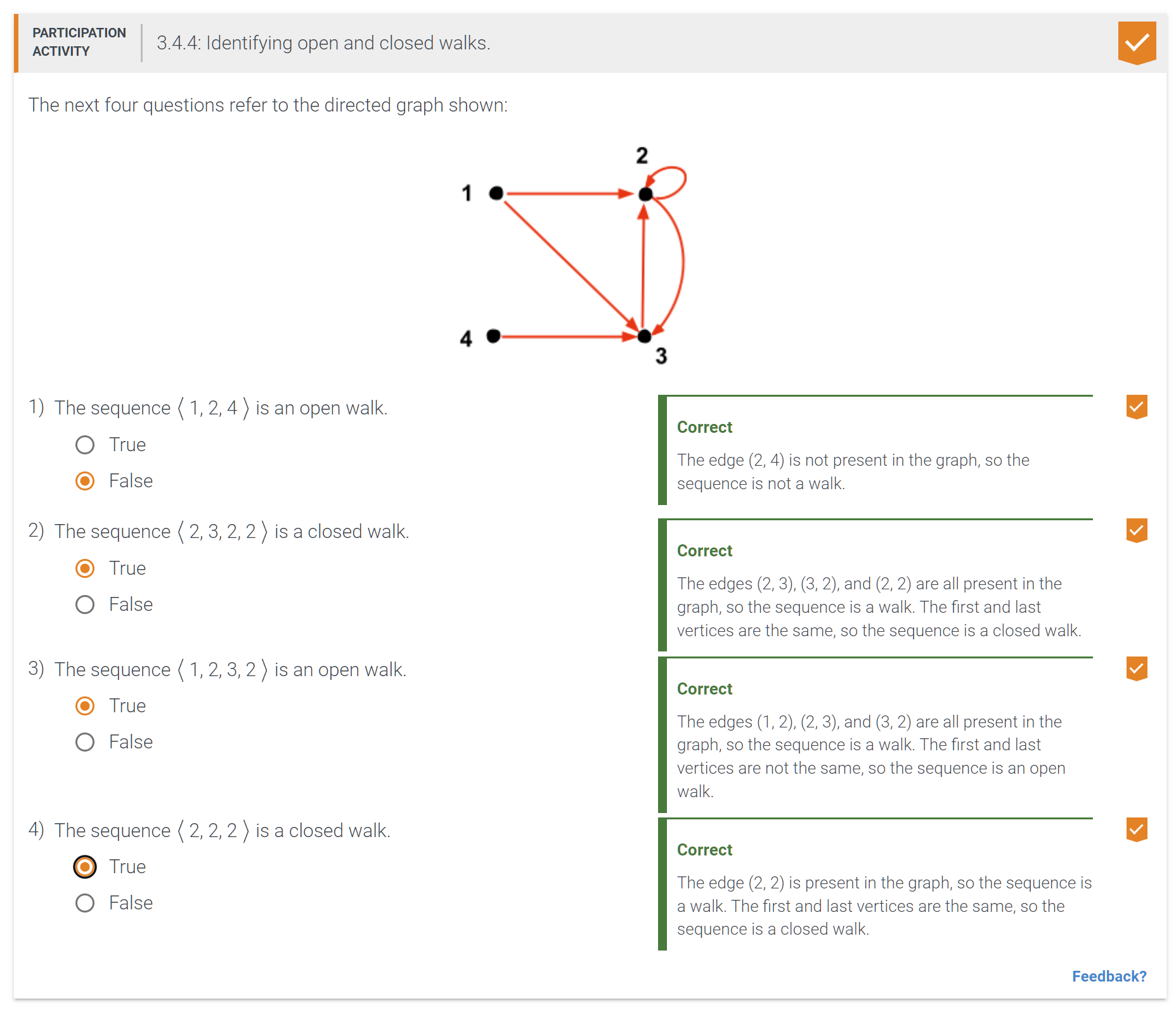 PARTICIPATION ACTIVITY

3.4.4: Identifying open and closed walks.

The next four questions refer to the directed graph shown:

2
1
4
3

1) The sequence $\langle 1, 2, 4 \rangle$ is an open walk.

True

False

Correct

The edge (2, 4) is not present in the graph, so the sequence is not a walk.

2) The sequence $\langle 2, 3, 2, 2 \rangle$ is a closed walk.

True

False

Correct

The edges (2, 3), (3, 2), and (2, 2) are all present in the graph, so the sequence is a walk. The first and last vertices are the same, so the sequence is a closed walk.

3) The sequence $\langle 1, 2, 3, 2 \rangle$ is an open walk.

True

False

Correct

The edges (1, 2), (2, 3), and (3, 2) are all present in the graph, so the sequence is a walk. The first and last vertices are not the same, so the sequence is an open walk.

4) The sequence $\langle 2, 2, 2 \rangle$ is a closed walk.

True

False

Correct

The edge (2, 2) is present in the graph, so the sequence is a walk. The first and last vertices are the same, so the sequence is a closed walk.

Feedback?